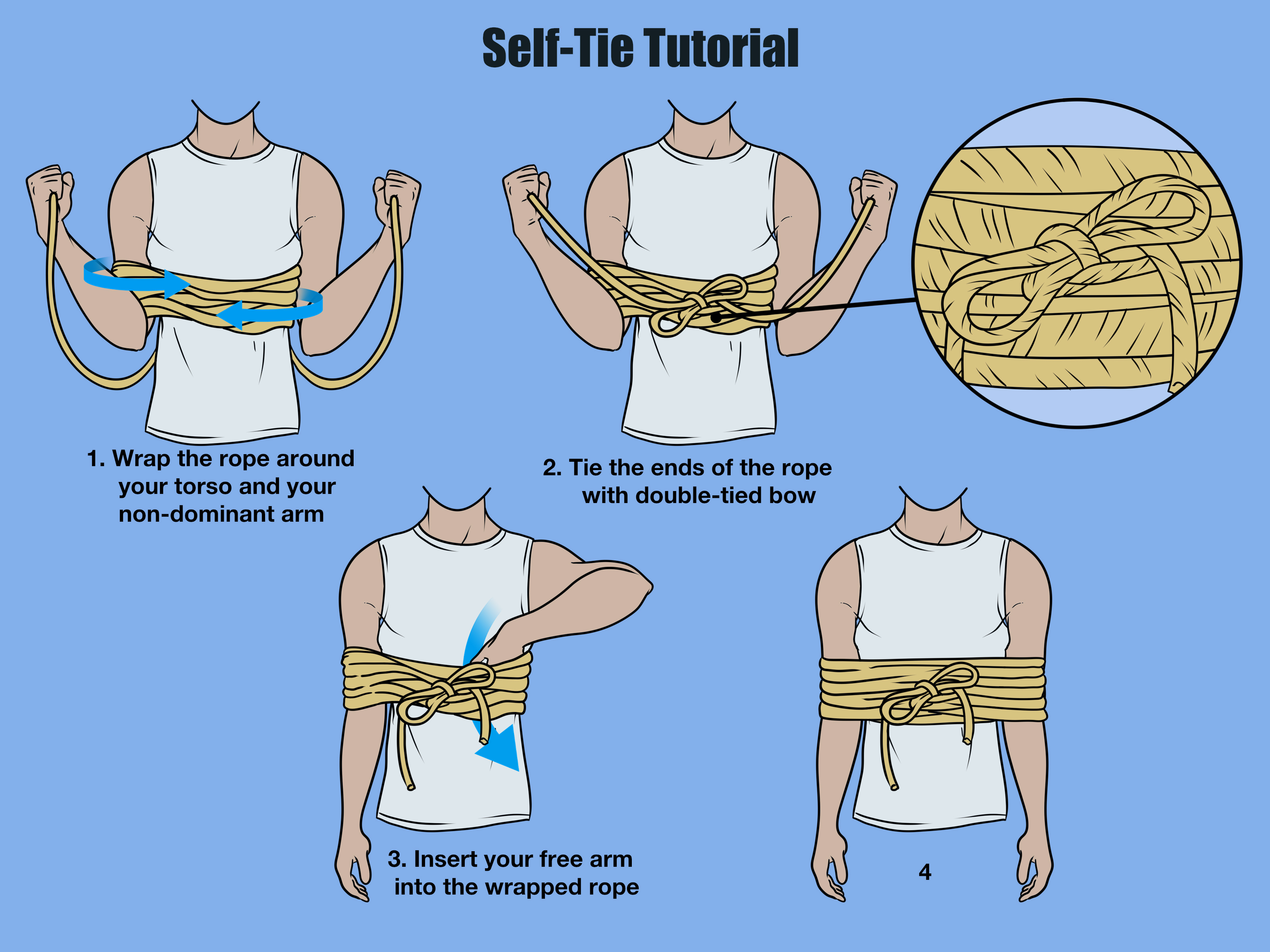 Self-Tie Tutorial

1. Wrap the rope around your torso and your non-dominant arm

2. Tie the ends of the rope with double-tied bow

3. Insert your free arm into the wrapped rope

4